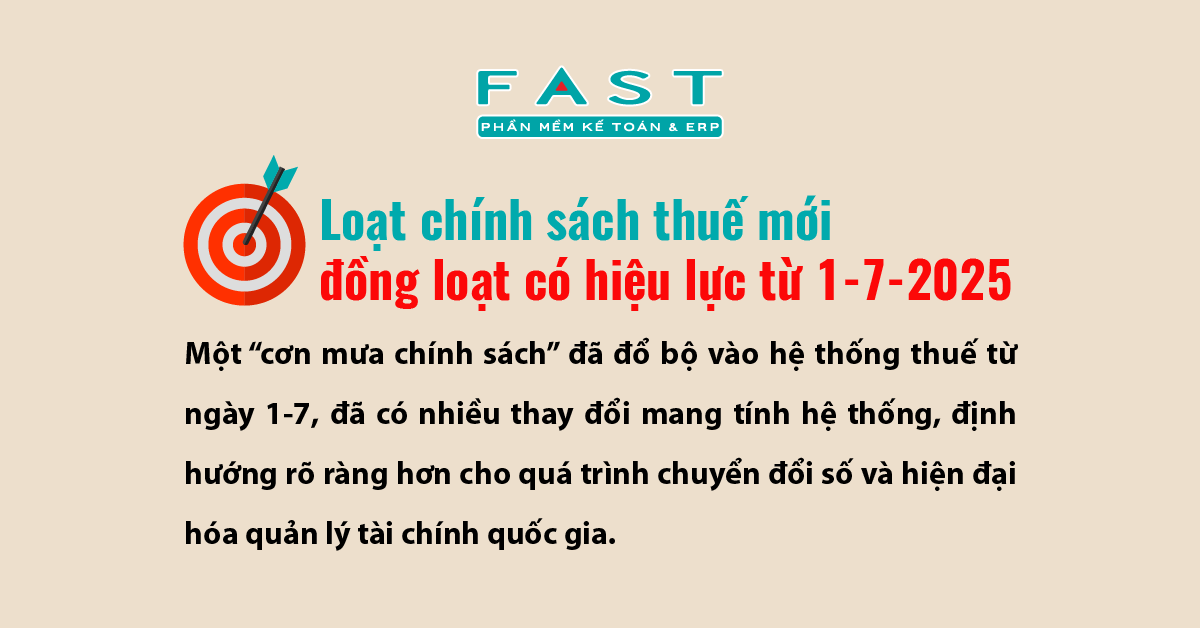 FAST
PHẦN MỀM KẾ TOÁN & ERP

Loạt chính sách thuế mới
đồng loạt có hiệu lực từ 1-7-2025

Một “cơn mưa chính sách” đã đổ bộ vào hệ thống thuế từ ngày 1-7, đã có nhiều thay đổi mang tính hệ thống, định hướng rõ ràng hơn cho quá trình chuyển đổi số và hiện đại hóa quản lý tài chính quốc gia.